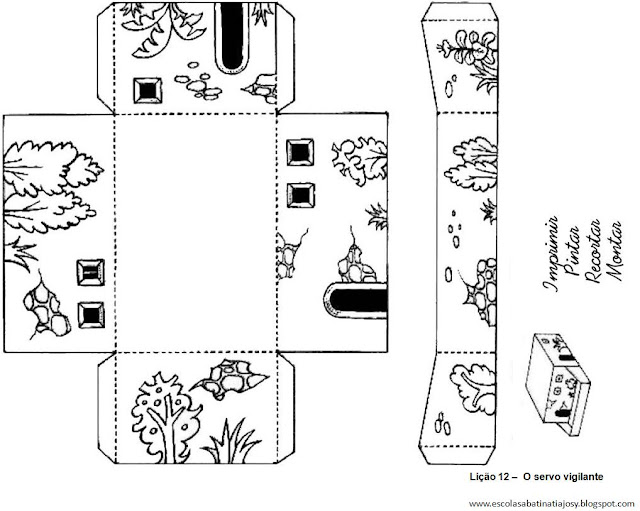 Imprimir
Pintar
Recortar
Montar

Lição 12 – O servo vigilante

www.escolasabatinatiajosy.blogspot.com