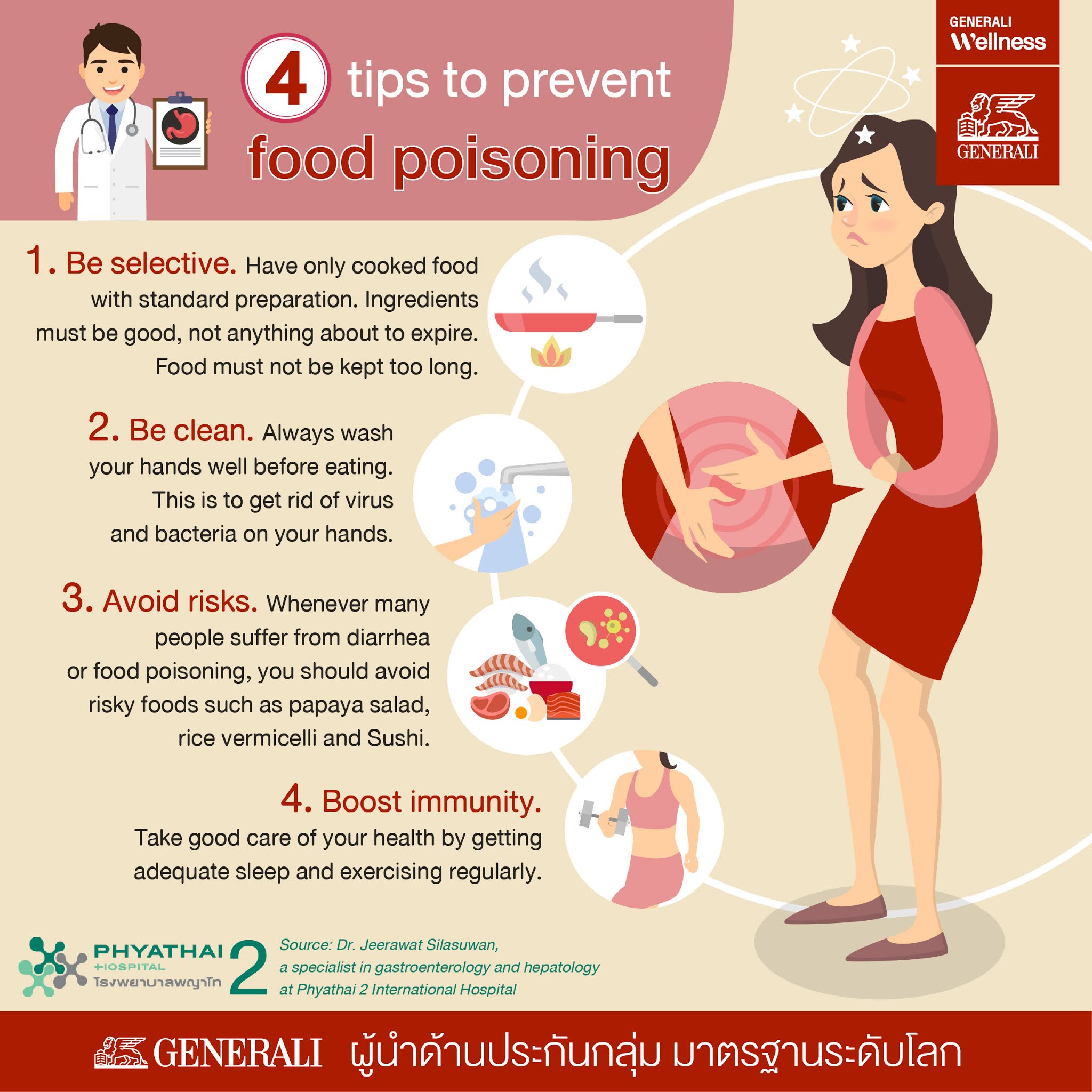 4 tips to prevent food poisoning

GENERALI Wellness

GENERALI

1. Be selective. Have only cooked food with standard preparation. Ingredients must be good, not anything about to expire. Food must not be kept too long.

2. Be clean. Always wash your hands well before eating. This is to get rid of virus and bacteria on your hands.

3. Avoid risks. Whenever many people suffer from diarrhea or food poisoning, you should avoid risky foods such as papaya salad, rice vermicelli and Sushi.

4. Boost immunity. Take good care of your health by getting adequate sleep and exercising regularly.

PHYATHAI HOSPITAL โรงพยาบาลพญาไท 2

Source: Dr. Jeerawat Silasuwan, a specialist in gastroenterology and hepatology at Phyathai 2 International Hospital

GENERALI ผู้นำด้านประกันกลุ่ม มาตรฐานระดับโลก