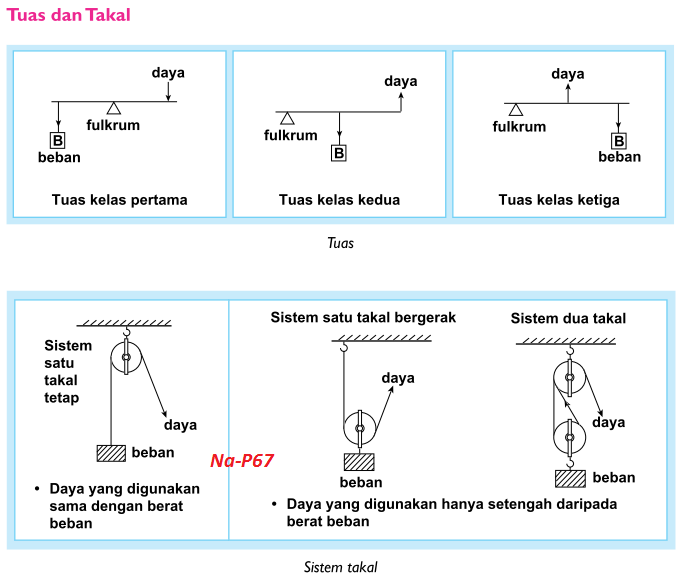 Tuas dan Takal

daya
fulkrum
B
beban
Tuas kelas pertama

daya
fulkrum
B
Tuas kelas kedua

daya
fulkrum
B
beban
Tuas kelas ketiga

Tuas

Sistem satu takal tetap
daya
beban
• Daya yang digunakan sama dengan berat beban

Na-P67

Sistem satu takal bergerak
daya
beban

Sistem dua takal
daya
beban

• Daya yang digunakan hanya setengah daripada berat beban

Sistem takal