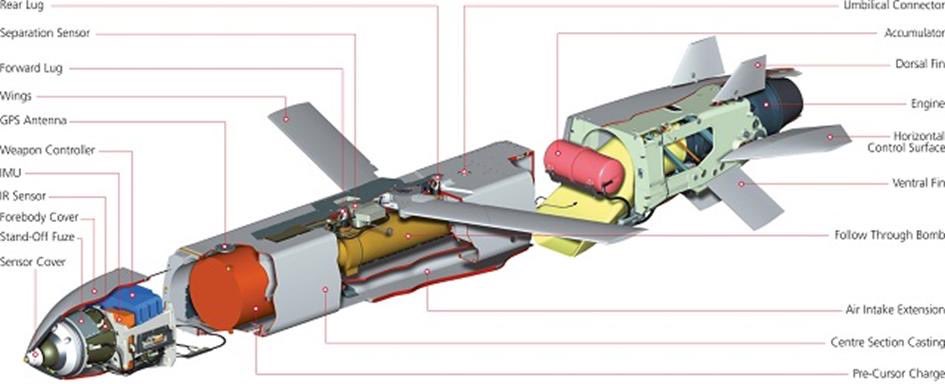 Rear Lug
Separation Sensor
Forward Lug
Wings
GPS Antenna
Weapon Controller
IMU
IR Sensor
Forebody Cover
Stand-Off Fuze
Sensor Cover

Umbilical Connector
Accumulator
Dorsal Fin
Engine
Horizontal Control Surface
Ventral Fin
Follow Through Bomb
Air Intake Extension
Centre Section Casting
Pre-Cursor Charge