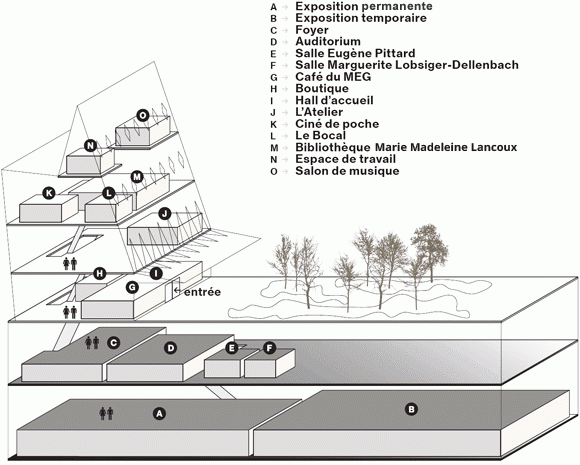 A → Exposition permanente
B → Exposition temporaire
C → Foyer
D → Auditorium
E → Salle Eugène Pittard
F → Salle Marguerite Lobsiger-Dellenbach
G → Café du MEG
H → Boutique
I → Hall d'accueil
J → L'Atelier
K → Ciné de poche
L → Le Bocal
M → Bibliothèque Marie Madeleine Lancoux
N → Espace de travail
O → Salon de musique

O
N
M
K
L
J
H
I
G
← entrée
C
D
E
F
A
B