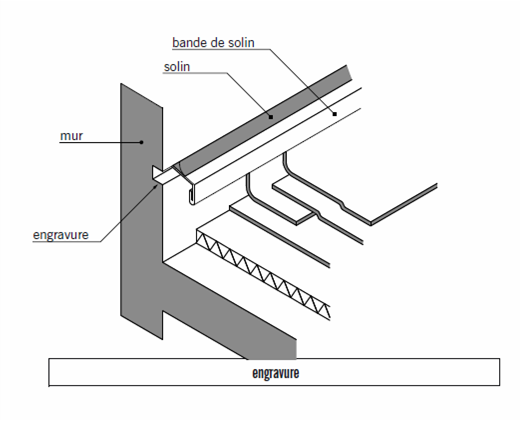 bande de solin

solin

mur

engravure

engravure