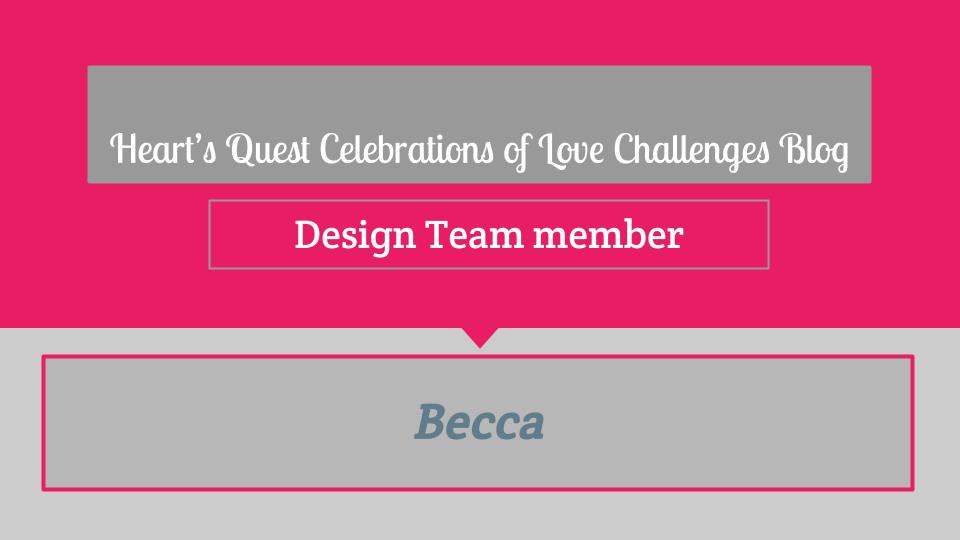 Heart's Quest Celebrations of Love Challenges Blog

Design Team member

Becca