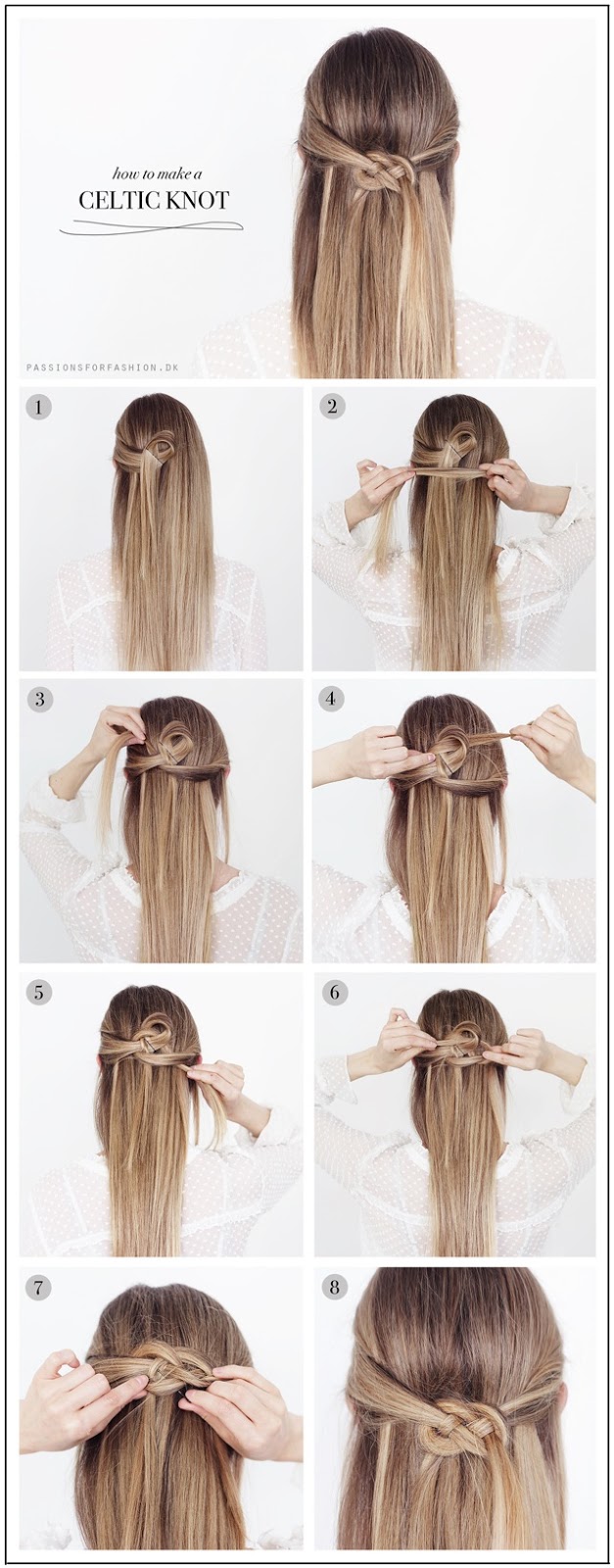 how to make a
CELTIC KNOT

PASSIONSFORFASHION.DK

1

2

3

4

5

6

7

8