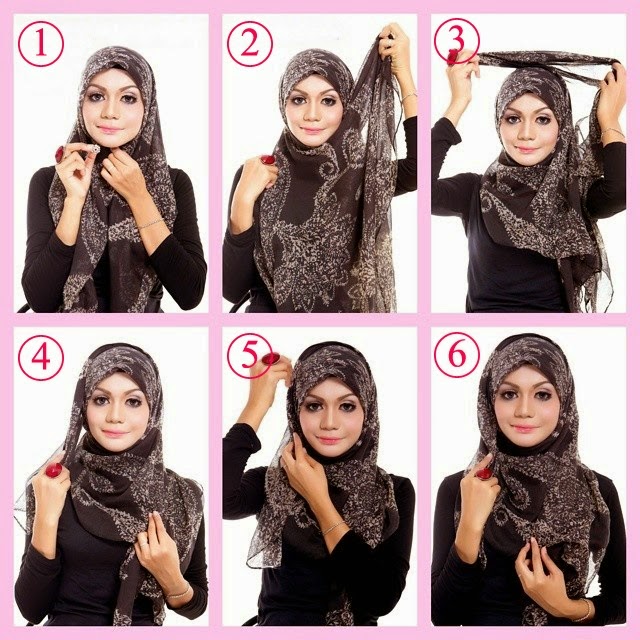 1

2

3

4

5

6