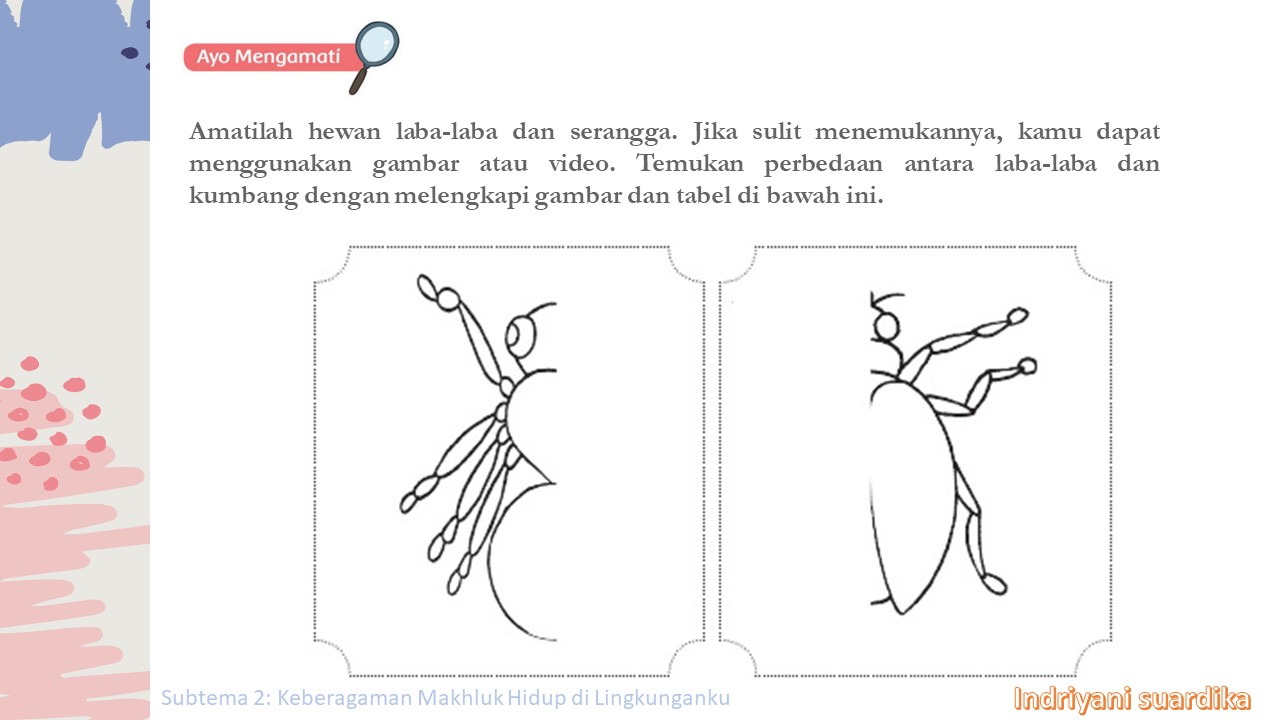 Ayo Mengamati

Amatilah hewan laba-laba dan serangga. Jika sulit menemukannya, kamu dapat menggunakan gambar atau video. Temukan perbedaan antara laba-laba dan kumbang dengan melengkapi gambar dan tabel di bawah ini.

Subtema 2: Keberagaman Makhluk Hidup di Lingkunganku

Indriyani suardika