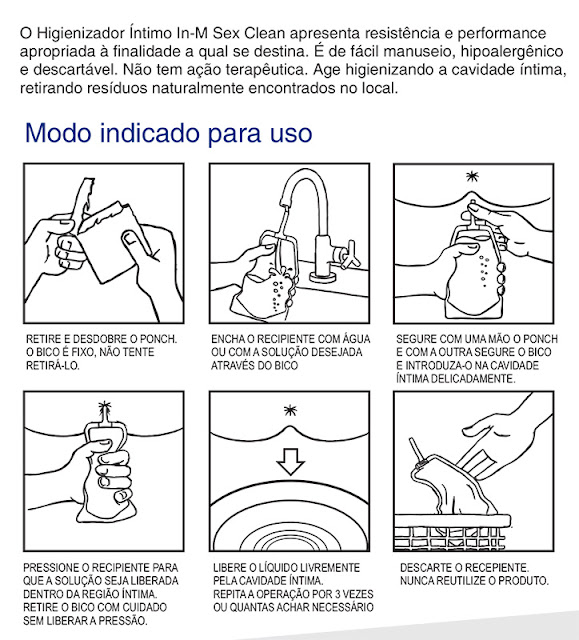 O Higienizador Íntimo In-M Sex Clean apresenta resistência e performance apropriada à finalidade a qual se destina. É de fácil manuseio, hipoalergênico e descartável. Não tem ação terapêutica. Age higienizando a cavidade íntima, retirando resíduos naturalmente encontrados no local.

Modo indicado para uso

RETIRE E DESDOBRE O PONCH. O BICO É FIXO, NÃO TENTE RETIRÁ-LO.

ENCHA O RECIPIENTE COM ÁGUA OU COM A SOLUÇÃO DESEJADA ATRAVÉS DO BICO

SEGURE COM UMA MÃO O PONCH E COM A OUTRA SEGURE O BICO E INTRODUZA-O NA CAVIDADE ÍNTIMA DELICADAMENTE.

PRESSIONE O RECIPIENTE PARA QUE A SOLUÇÃO SEJA LIBERADA DENTRO DA REGIÃO ÍNTIMA. RETIRE O BICO COM CUIDADO SEM LIBERAR A PRESSÃO.

LIBERE O LÍQUIDO LIVREMENTE PELA CAVIDADE ÍNTIMA. REPITA A OPERAÇÃO POR 3 VEZES OU QUANTAS ACHAR NECESSÁRIO

DESCARTE O RECEPIENTE. NUNCA REUTILIZE O PRODUTO.