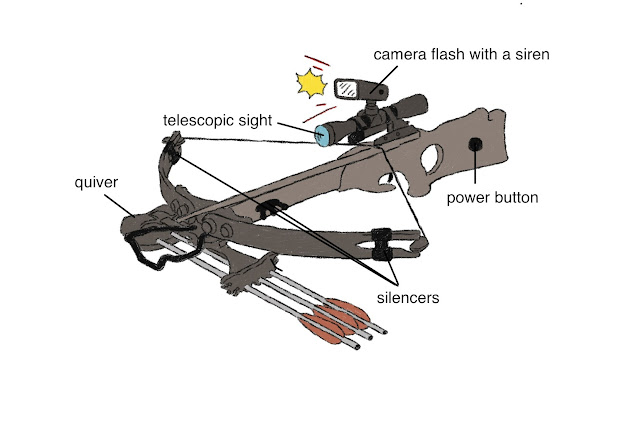 camera flash with a siren

telescopic sight

quiver

power button

silencers