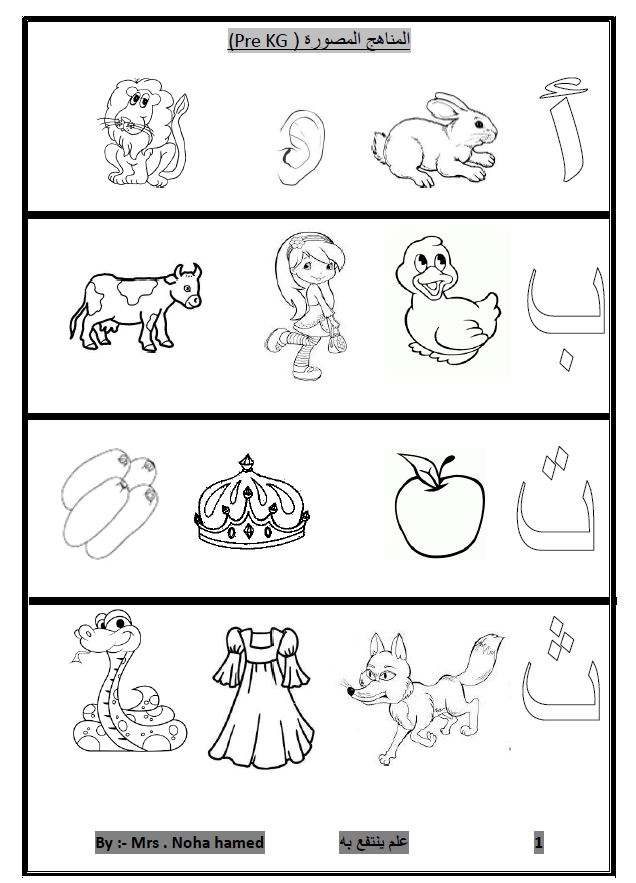 المناهج المصورة ( Pre KG)

أ

ب

ت

ث

By :- Mrs . Noha hamed علم ينتفع به 1