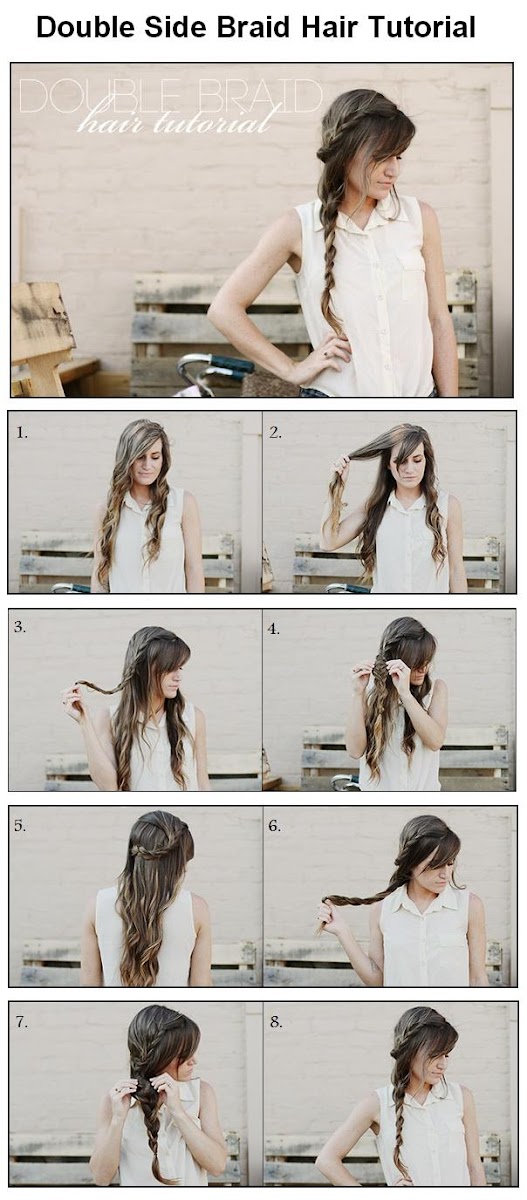 Double Side Braid Hair Tutorial

DOUBLE BRAID
hair tutorial

1.

2.

3.

4.

5.

6.

7.

8.