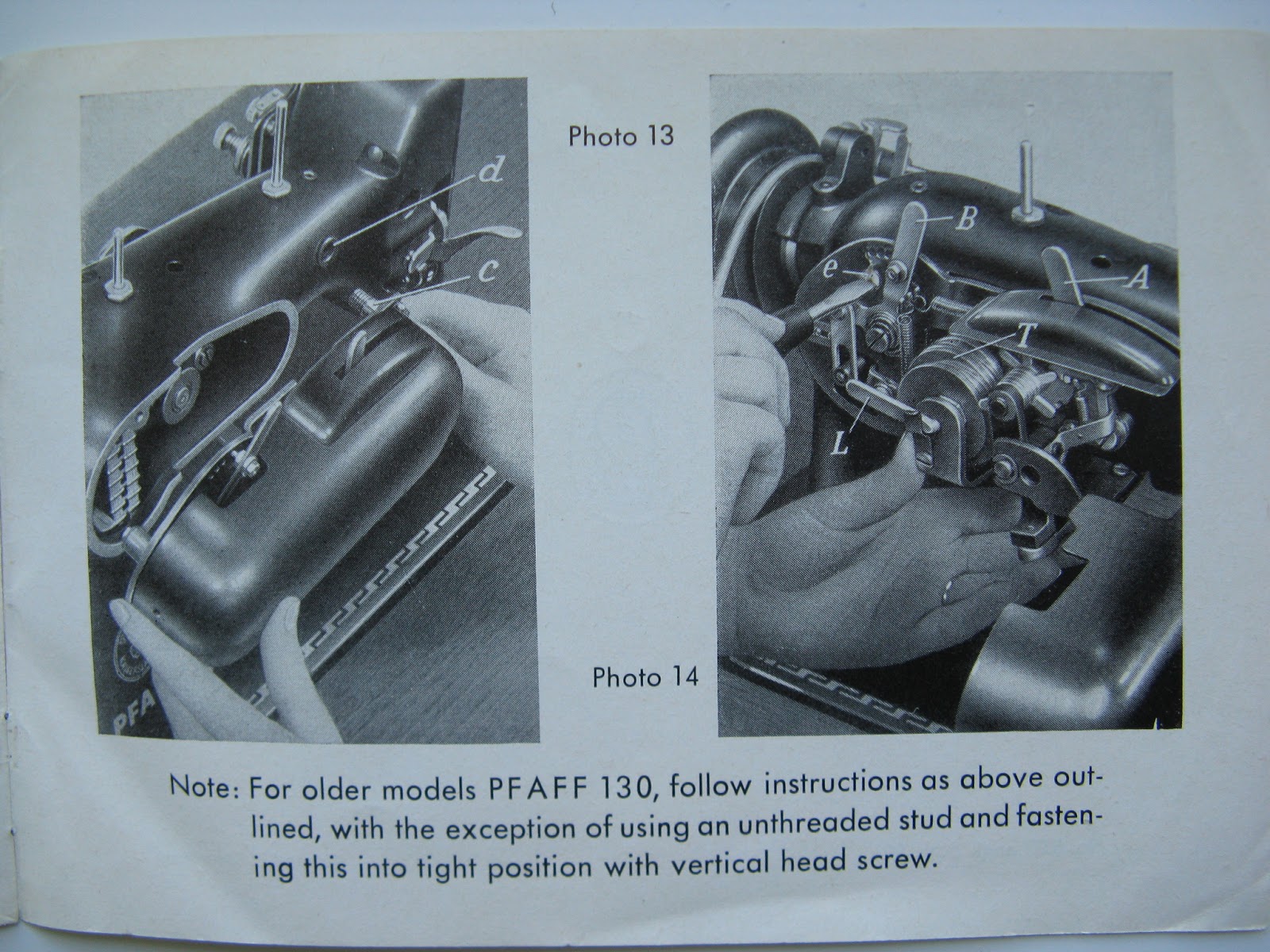 d

c

PFA

Photo 13

B

e

A

T

L

Photo 14

Note: For older models PFAFF 130, follow instructions as above outlined, with the exception of using an unthreaded stud and fastening this into tight position with vertical head screw.