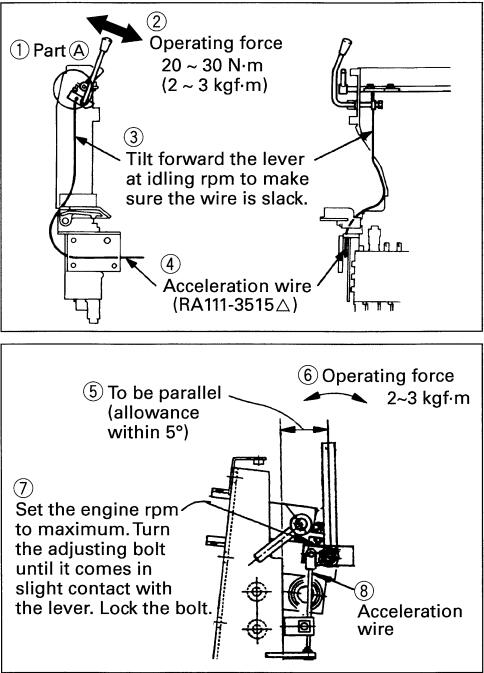 ① Part Ⓐ

② Operating force 20 ~ 30 N·m (2 ~ 3 kgf·m)

③ Tilt forward the lever at idling rpm to make sure the wire is slack.

④ Acceleration wire (RA111-3515△)

⑤ To be parallel (allowance within 5°)

⑥ Operating force 2~3 kgf·m

⑦ Set the engine rpm to maximum. Turn the adjusting bolt until it comes in slight contact with the lever. Lock the bolt.

⑧ Acceleration wire