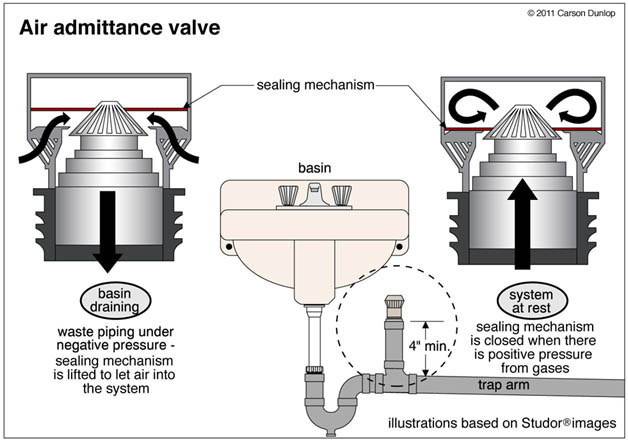 © 2011 Carson Dunlop

Air admittance valve

sealing mechanism

basin

basin draining

waste piping under negative pressure - sealing mechanism is lifted to let air into the system

4" min.

system at rest

sealing mechanism is closed when there is positive pressure from gases

trap arm

illustrations based on Studor® images