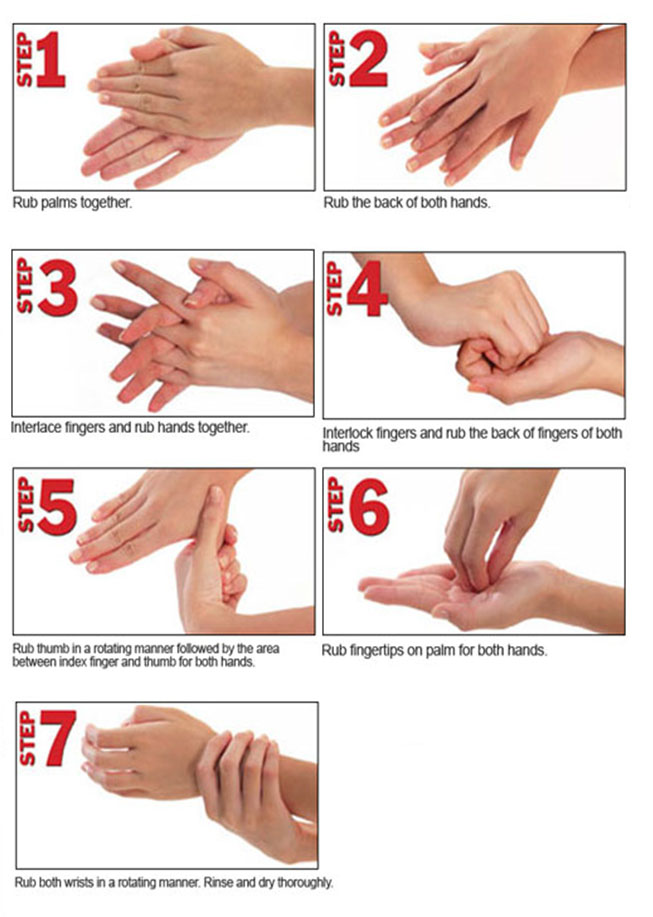 STEP 1

Rub palms together.

STEP 2

Rub the back of both hands.

STEP 3

Interlace fingers and rub hands together.

STEP 4

Interlock fingers and rub the back of fingers of both hands

STEP 5

Rub thumb in a rotating manner followed by the area between index finger and thumb for both hands.

STEP 6

Rub fingertips on palm for both hands.

STEP 7

Rub both wrists in a rotating manner. Rinse and dry thoroughly.