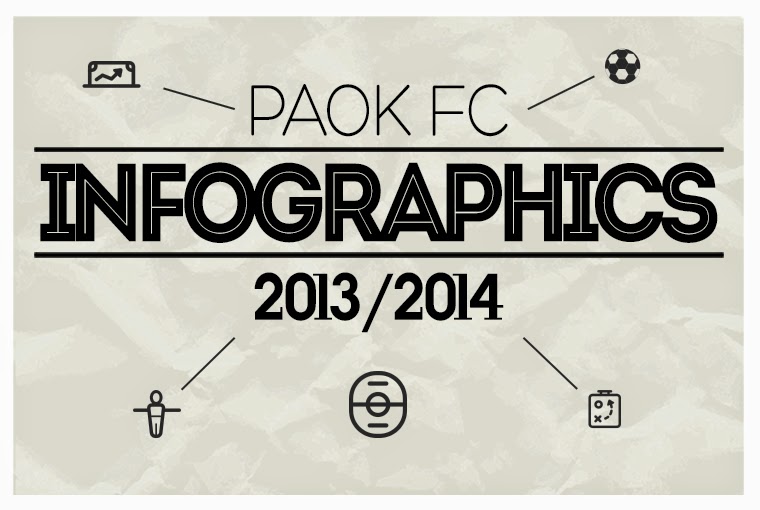 PAOK FC

INFOGRAPHICS

2013/2014