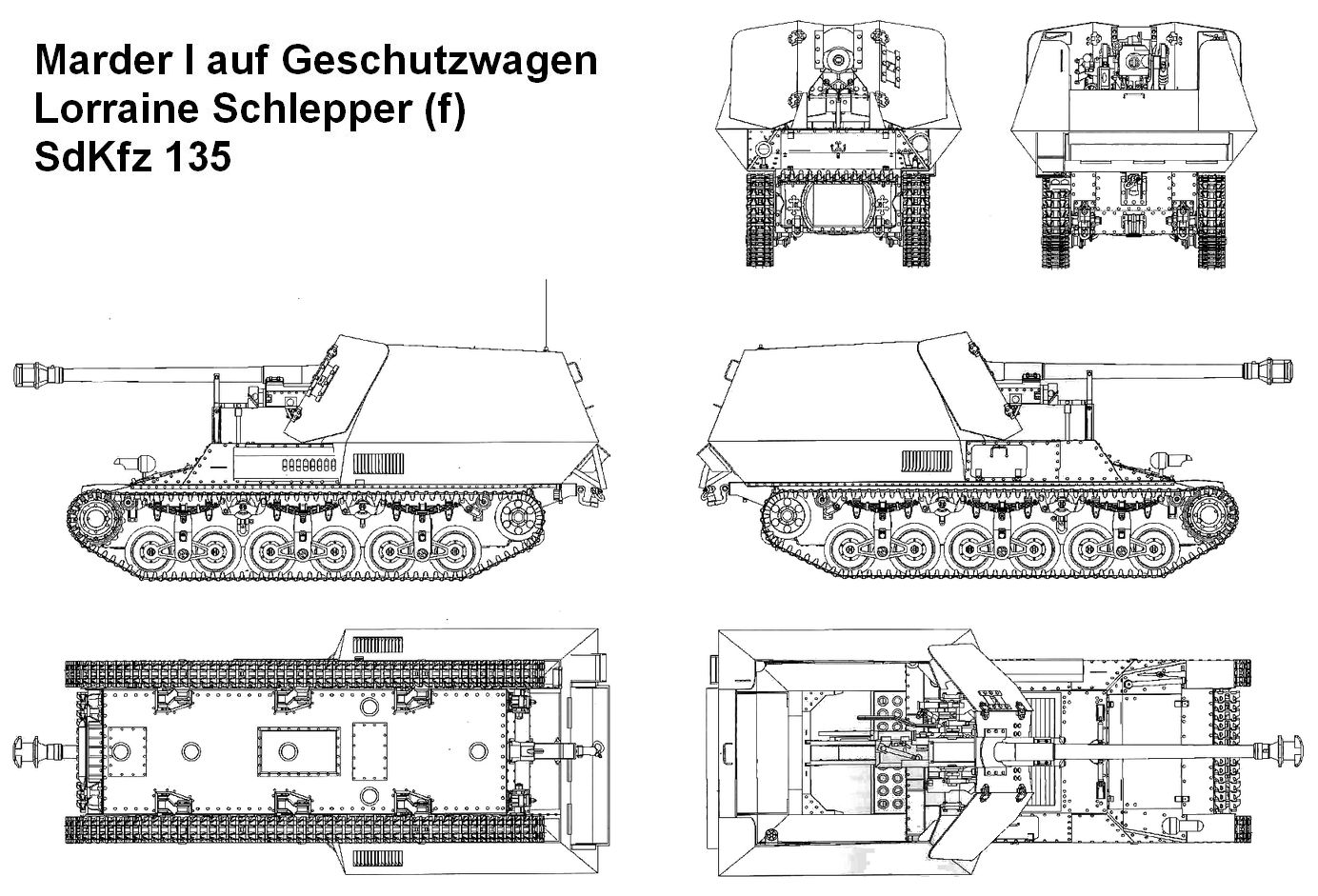 Marder I auf Geschutzwagen
Lorraine Schlepper (f)
SdKfz 135