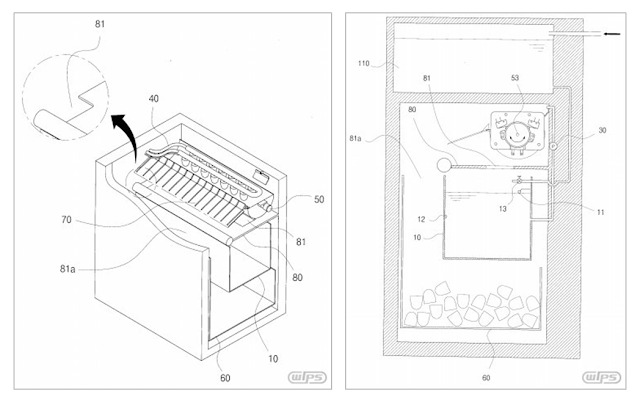 81
40
50
70
81
81a
80
10
60
wips

110
81
53
80
81a
30
13
11
12
10
60
wips