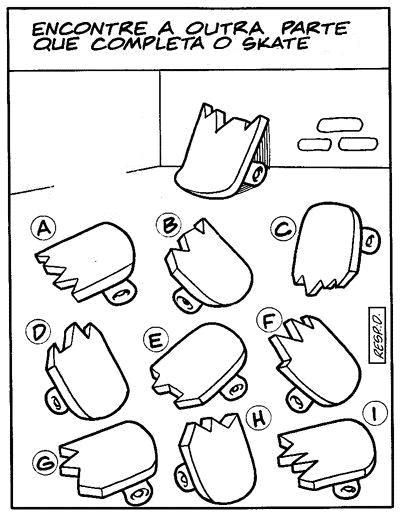 ENCONTRE A OUTRA PARTE QUE COMPLETA O SKATE

A

B

C

D

E

F

RESP.: D.

G

H

I