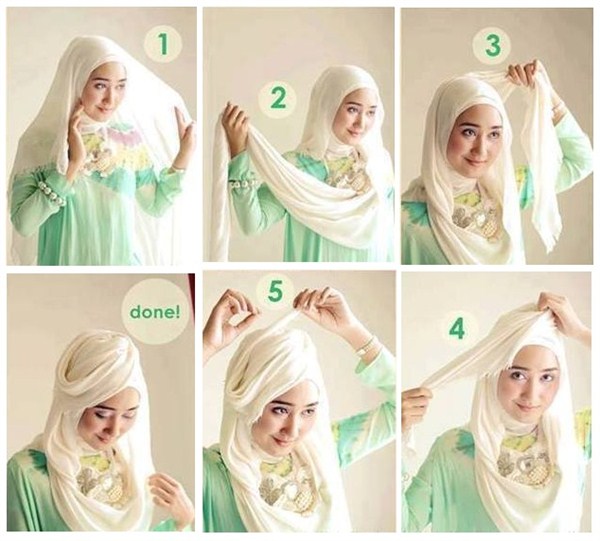 1

2

3

done!

5

4