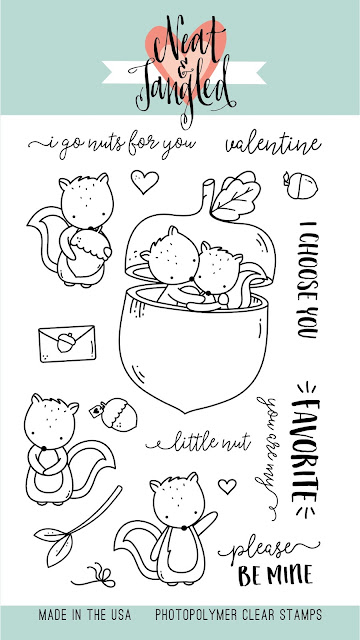 Neat & Tangled

i go nuts for you

valentine

I CHOOSE YOU

little nut

you are my

FAVORITE

please BE MINE

MADE IN THE USA PHOTOPOLYMER CLEAR STAMPS