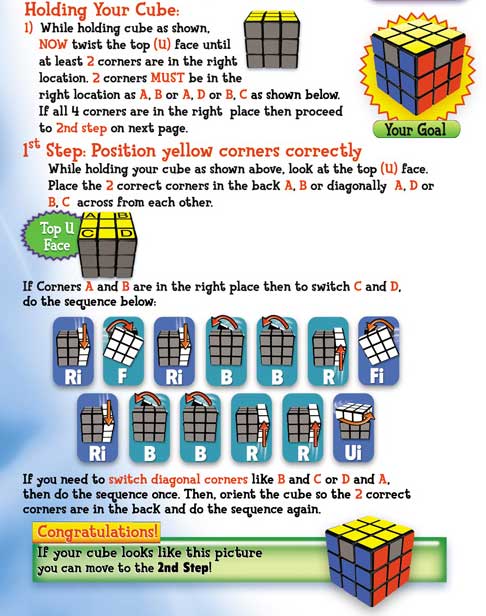 Holding Your Cube:
1) While holding cube as shown, NOW twist the top (U) face until at least 2 corners are in the right location. 2 corners MUST be in the right location as A, B or A, D or B, C as shown below. If all 4 corners are in the right place then proceed to 2nd step on next page.

Your Goal

1st Step: Position yellow corners correctly
While holding your cube as shown above, look at the top (U) face. Place the 2 correct corners in the back A, B or diagonally A, D or B, C across from each other.

Top U Face

A B
C D

If Corners A and B are in the right place then to switch C and D, do the sequence below:

Ri F Ri B B R Fi

Ri B B R R Ui

If you need to switch diagonal corners like B and C or D and A, then do the sequence once. Then, orient the cube so the 2 correct corners are in the back and do the sequence again.

Congratulations!
If your cube looks like this picture you can move to the 2nd Step!