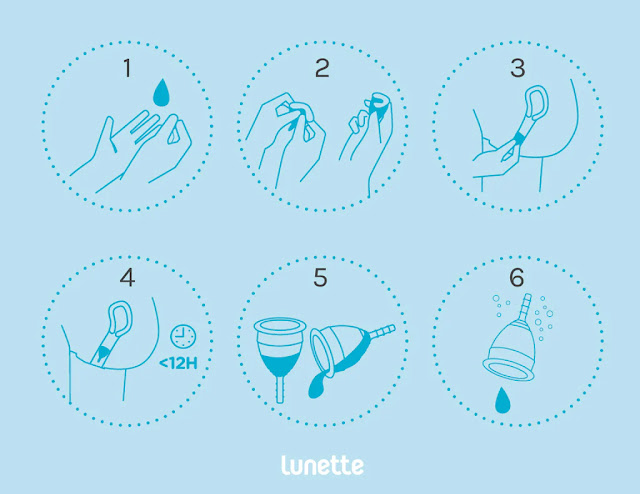 1

2

3

4

<12H

5

6

lunette