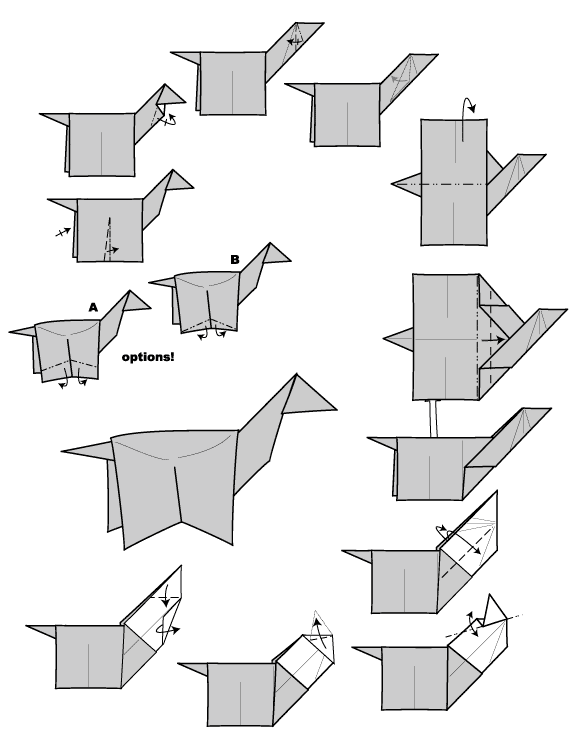 B

A

options!