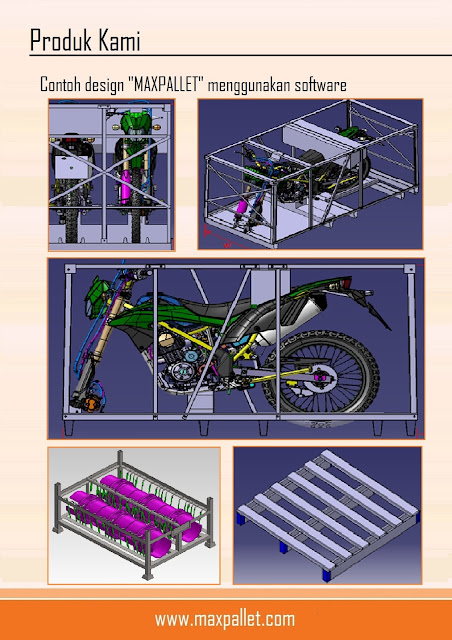 Produk Kami

Contoh design "MAXPALLET" menggunakan software

www.maxpallet.com