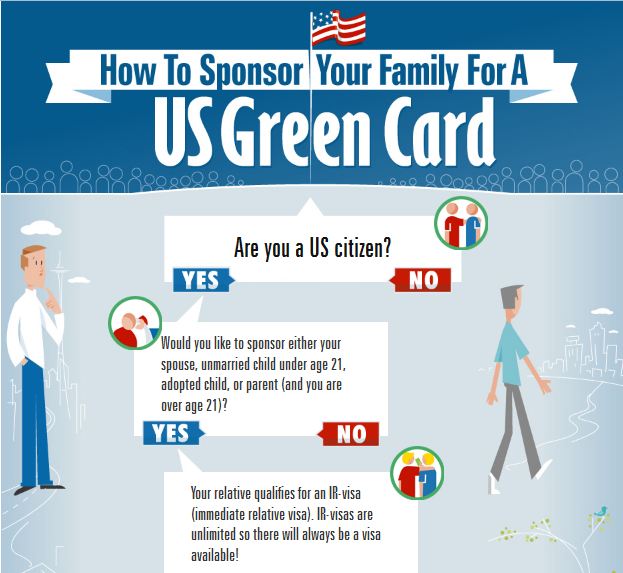 How To Sponsor Your Family For A
US Green Card

Are you a US citizen?

YES

NO

Would you like to sponsor either your spouse, unmarried child under age 21, adopted child, or parent (and you are over age 21)?

YES

NO

Your relative qualifies for an IR-visa (immediate relative visa). IR-visas are unlimited so there will always be a visa available!