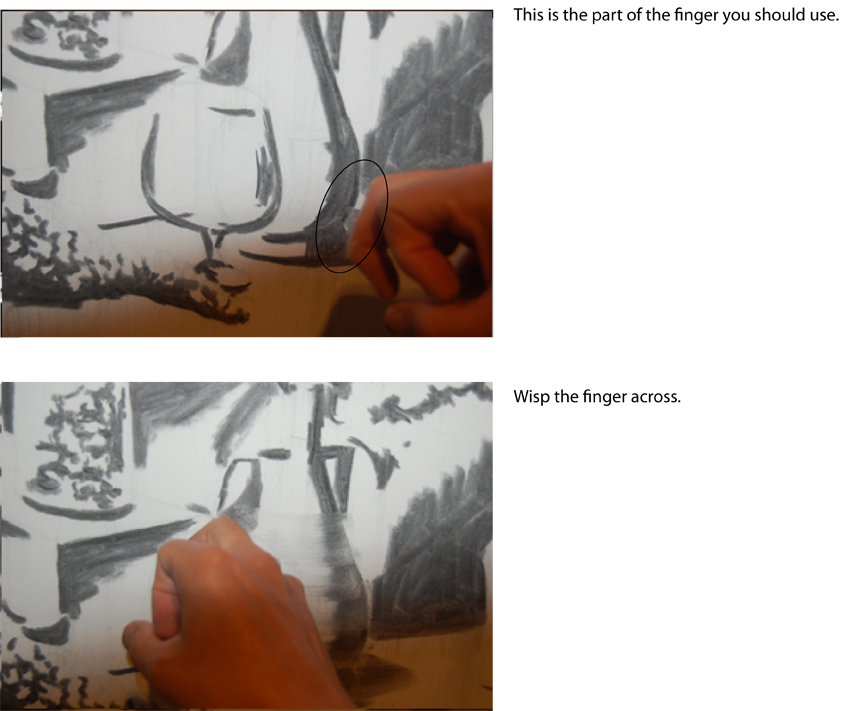 This is the part of the finger you should use.

Wisp the finger across.