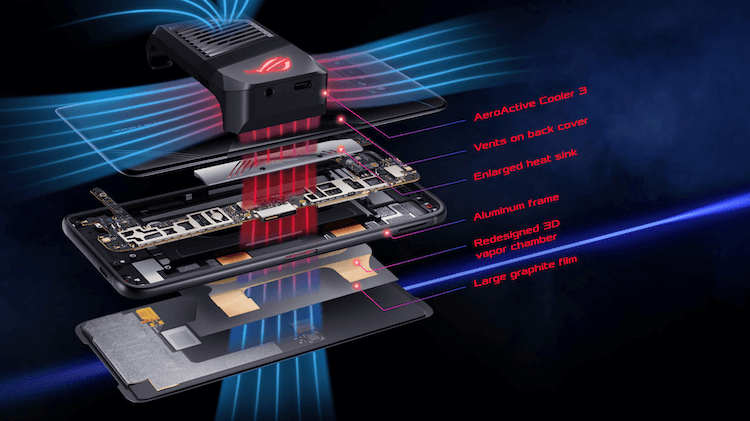 AeroActive Cooler 3

Vents on back cover

Enlarged heat sink

Aluminum frame

Redesigned 3D vapor chamber

Large graphite film