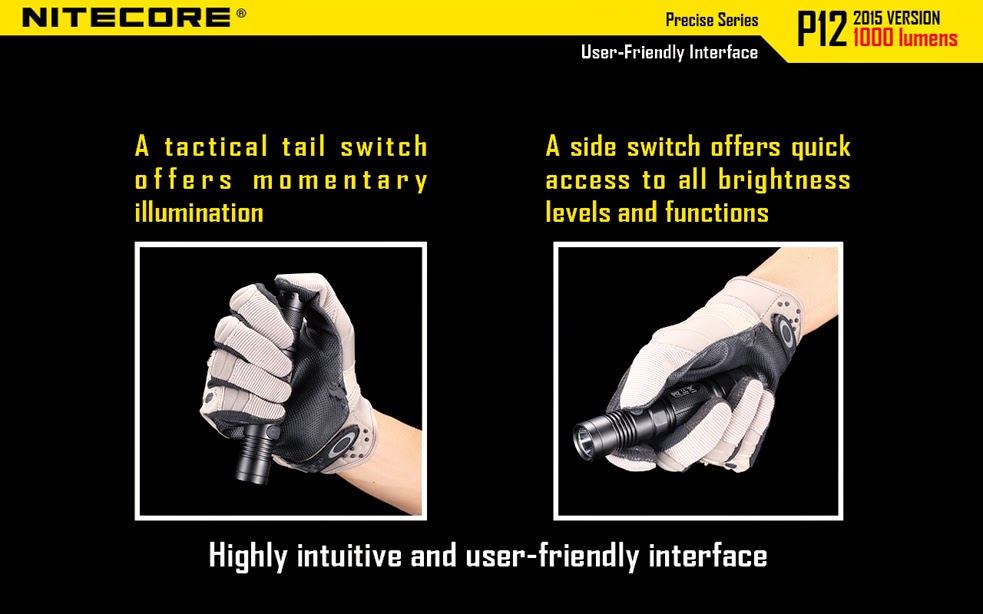 NITECORE®

Precise Series

User-Friendly Interface

P12 2015 VERSION
1000 lumens

A tactical tail switch offers momentary illumination

A side switch offers quick access to all brightness levels and functions

Highly intuitive and user-friendly interface