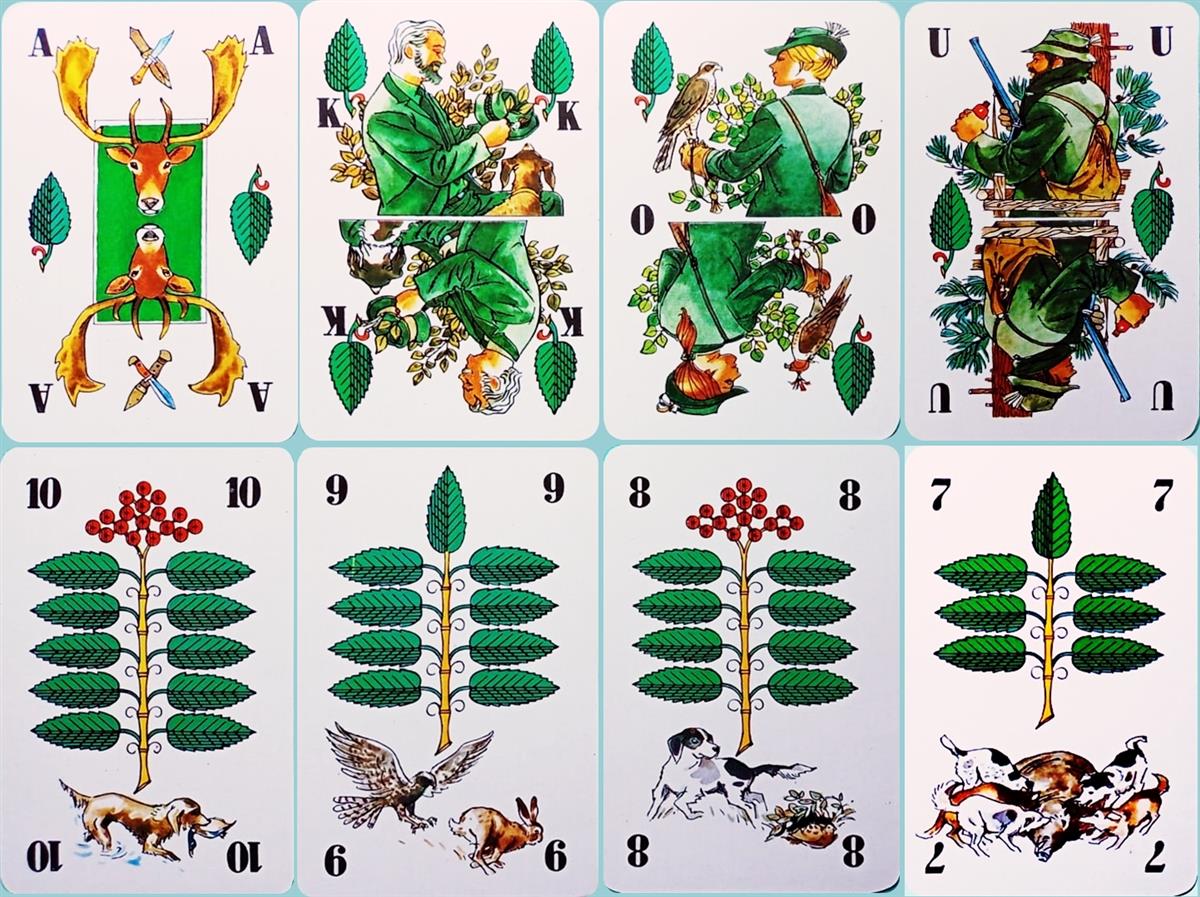 A A
A A

K K
K K

O O

U U
U U

10 10
10 10

9 9
9 9

8 8
8 8

7 7
7 7