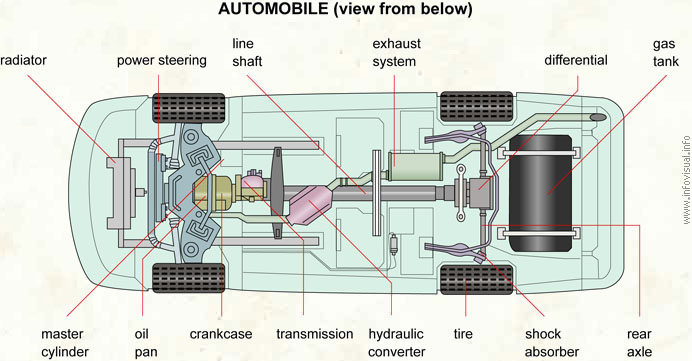 AUTOMOBILE (view from below)

radiator

power steering

line shaft

exhaust system

differential

gas tank

www.infovisual.info

master cylinder

oil pan

crankcase

transmission

hydraulic converter

tire

shock absorber

rear axle