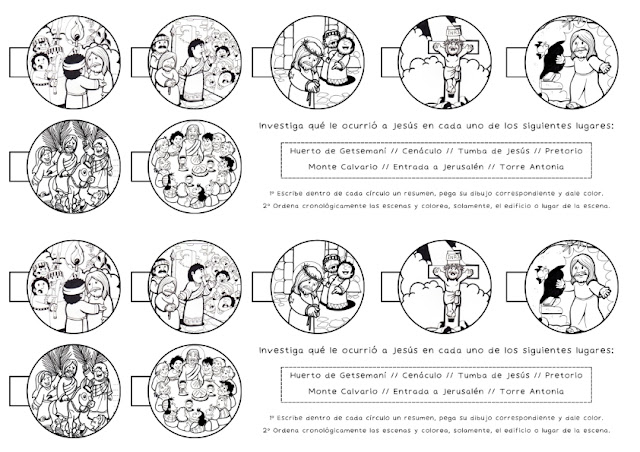 INRI

Investiga qué le ocurrió a Jesús en cada uno de los siguientes lugares:

Huerto de Getsemaní // Cenáculo // Tumba de Jesús // Pretorio
Monte Calvario // Entrada a Jerusalén // Torre Antonia

1º Escribe dentro de cada círculo un resumen, pega su dibujo correspondiente y dale color.
2º Ordena cronológicamente las escenas y colorea, solamente, el edificio o lugar de la escena.

INRI

Investiga qué le ocurrió a Jesús en cada uno de los siguientes lugares:

Huerto de Getsemaní // Cenáculo // Tumba de Jesús // Pretorio
Monte Calvario // Entrada a Jerusalén // Torre Antonia

1º Escribe dentro de cada círculo un resumen, pega su dibujo correspondiente y dale color.
2º Ordena cronológicamente las escenas y colorea, solamente, el edificio o lugar de la escena.