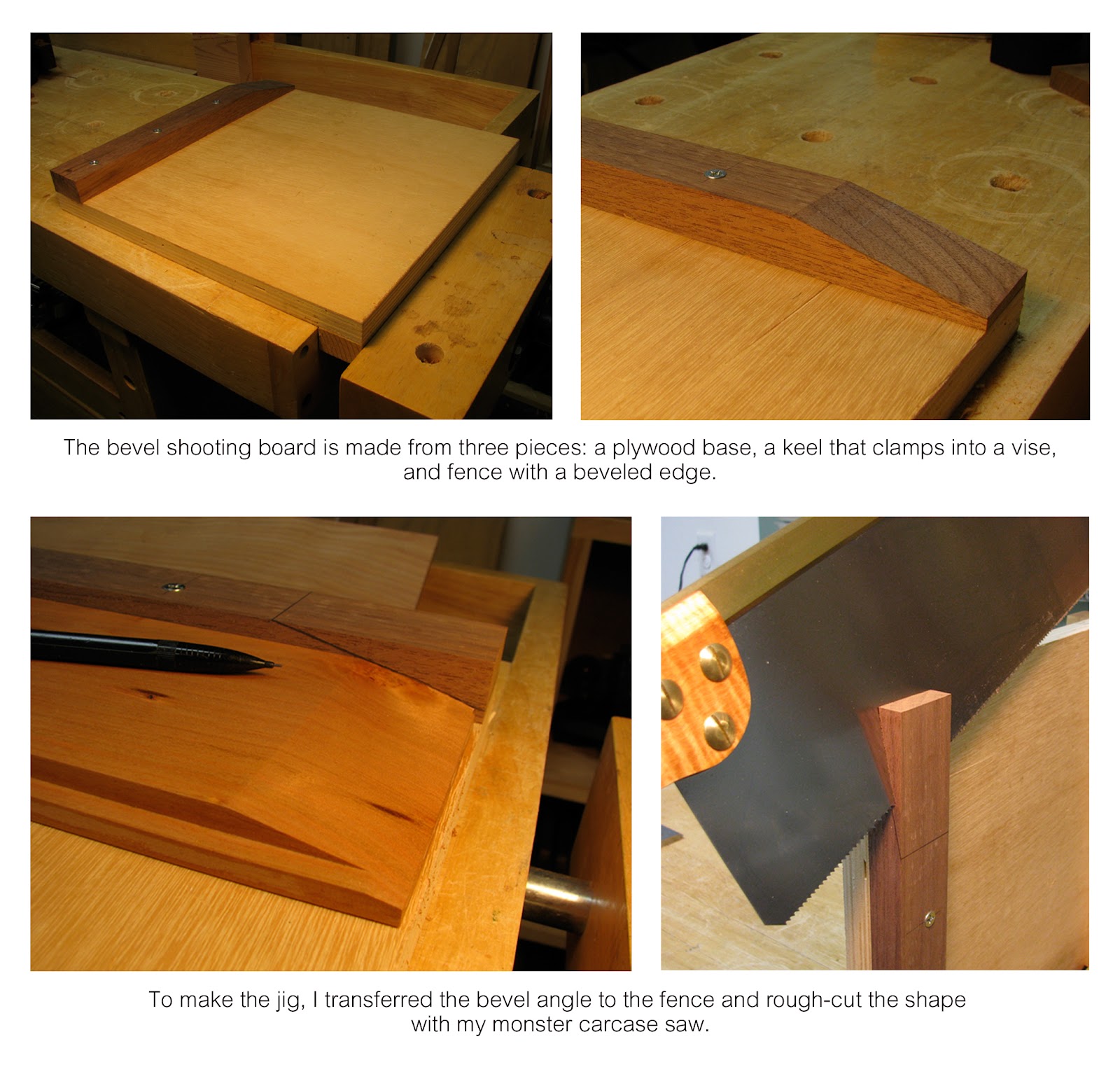 The bevel shooting board is made from three pieces: a plywood base, a keel that clamps into a vise, and fence with a beveled edge.

To make the jig, I transferred the bevel angle to the fence and rough-cut the shape with my monster carcase saw.