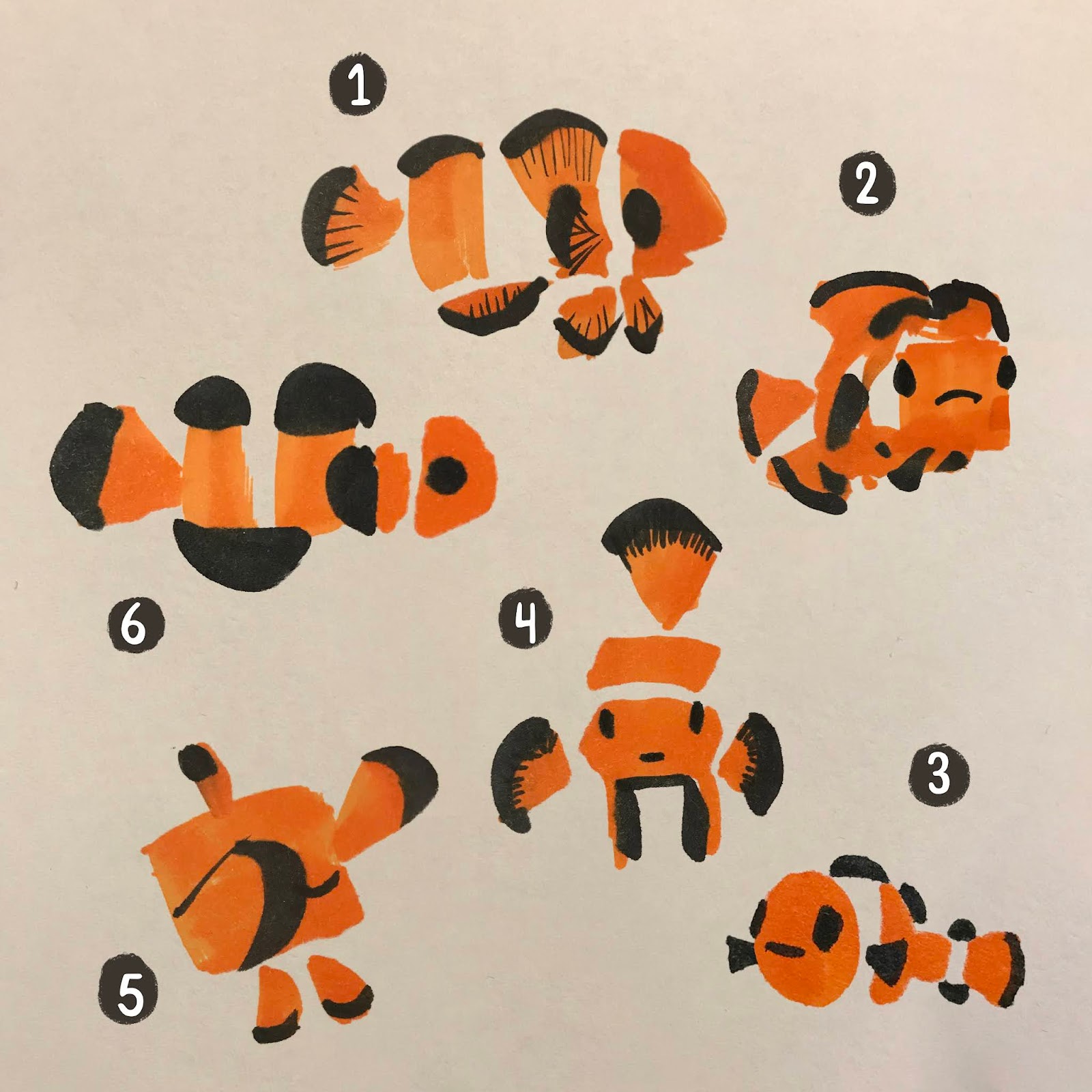 1

2

6

4

3

5