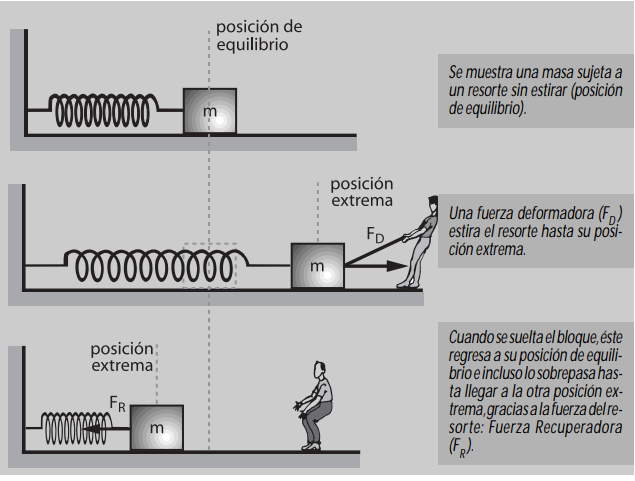 posición de equilibrio

m

Se muestra una masa sujeta a un resorte sin estirar (posición de equilibrio).

posición extrema

$F_D$

m

Una fuerza deformadora ($F_D$) estira el resorte hasta su posición extrema.

posición extrema

$F_R$

m

Cuando se suelta el bloque, éste regresa a su posición de equilibrio e incluso lo sobrepasa hasta llegar a la otra posición extrema, gracias a la fuerza del resorte: Fuerza Recuperadora ($F_R$).