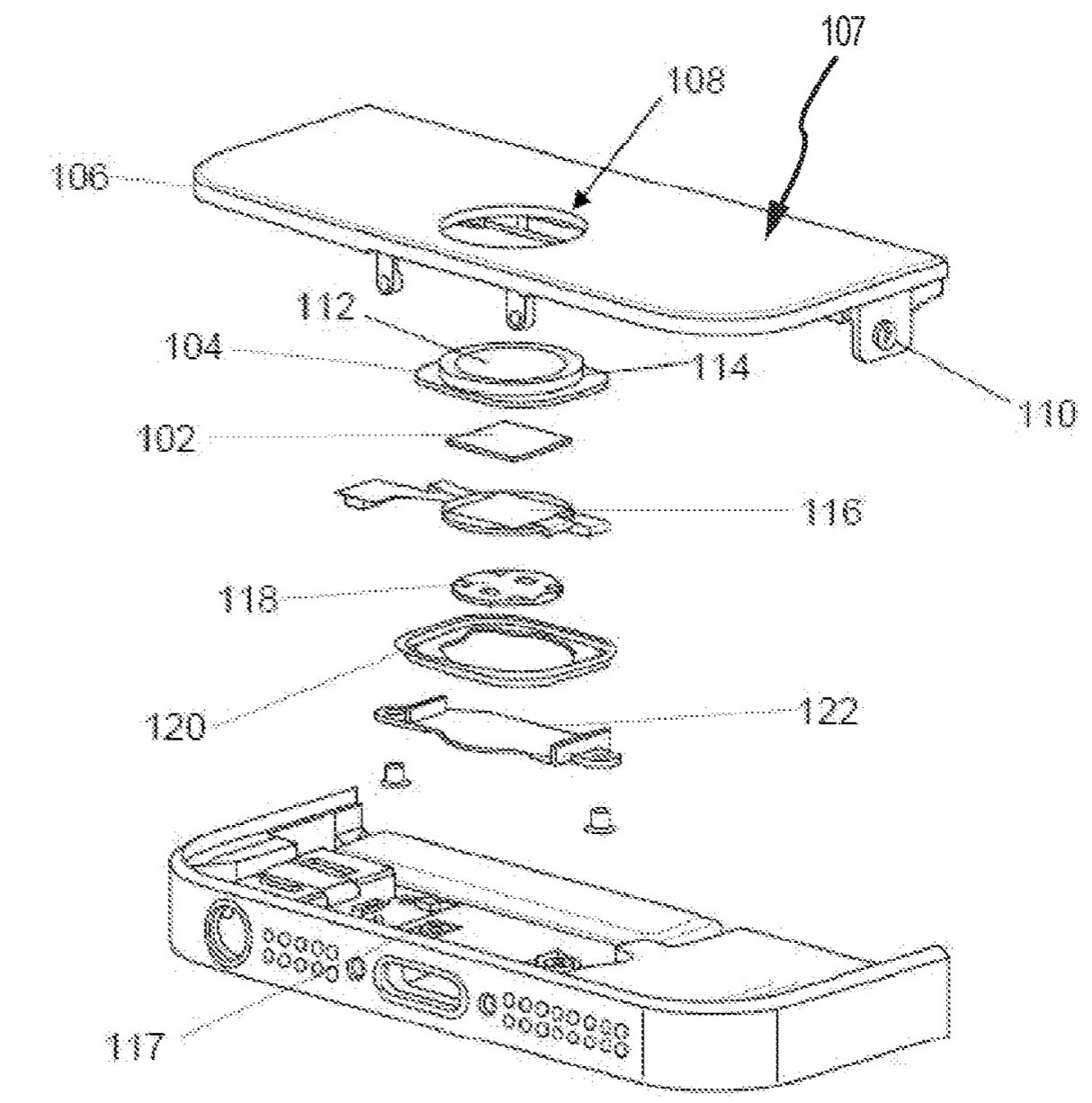 107
108
106
112
104
114
110
102
116
118
120
122
117