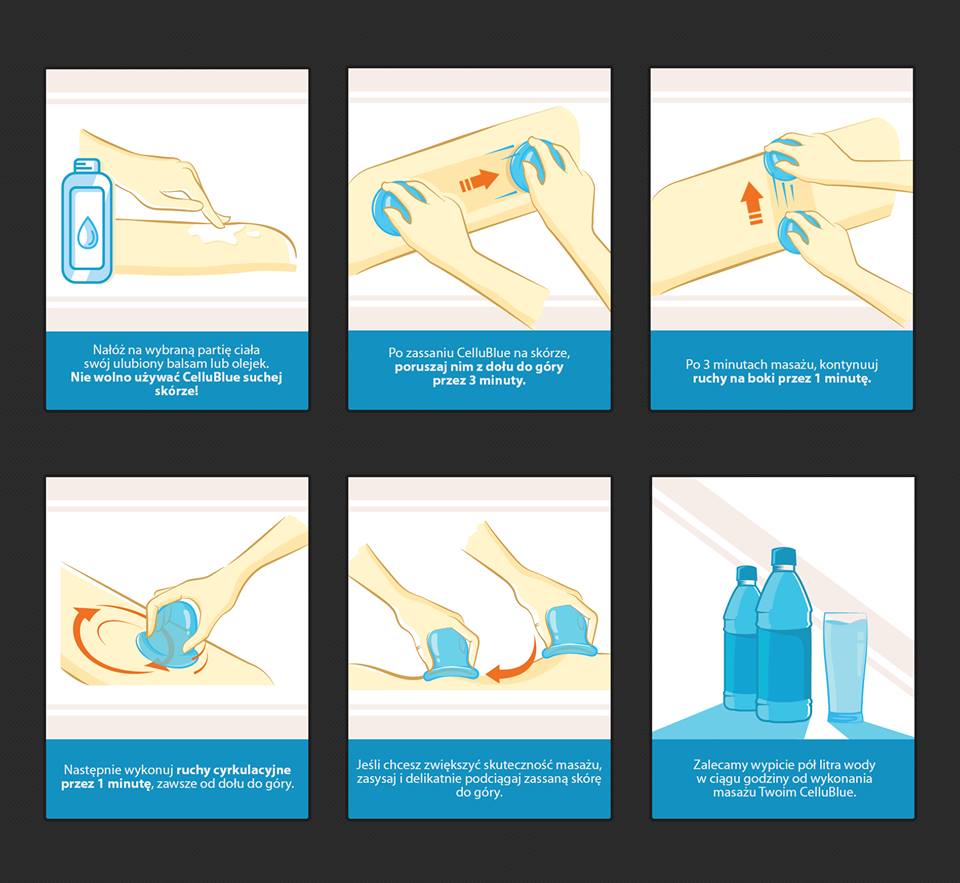 Nałóż na wybraną partię ciała swój ulubiony balsam lub olejek. Nie wolno używać CelluBlue suchej skórze!

Po zassaniu CelluBlue na skórze, poruszaj nim z dołu do góry przez 3 minuty.

Po 3 minutach masażu, kontynuuj ruchy na boki przez 1 minutę.

Następnie wykonuj ruchy cyrkulacyjne przez 1 minutę, zawsze od dołu do góry.

Jeśli chcesz zwiększyć skuteczność masażu, zasysaj i delikatnie podciągaj zassaną skórę do góry.

Zalecamy wypicie pół litra wody w ciągu godziny od wykonania masażu Twoim CelluBlue.