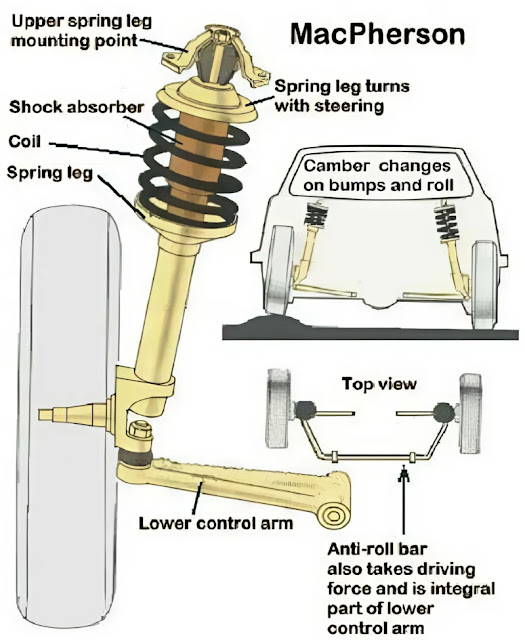 Upper spring leg mounting point

MacPherson

Spring leg turns with steering

Shock absorber

Coil

Spring leg

Camber changes on bumps and roll

Top view

Lower control arm

Anti-roll bar also takes driving force and is integral part of lower control arm