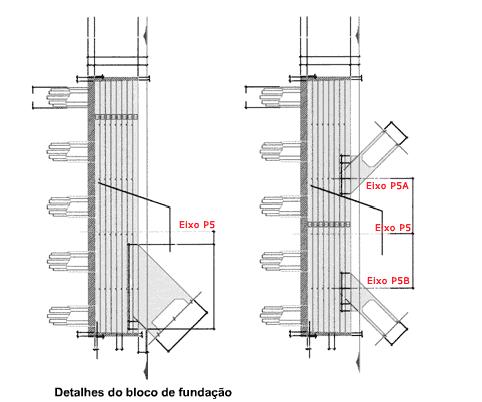 Eixo P5

Eixo P5A

Eixo P5

Eixo P5B

Detalhes do bloco de fundação