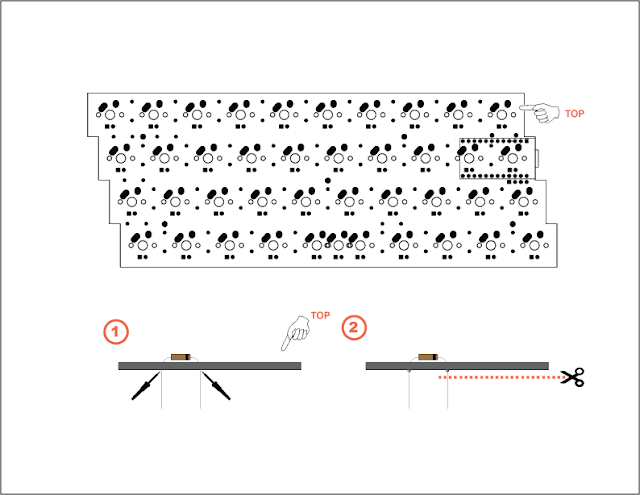 TOP

1

TOP

2