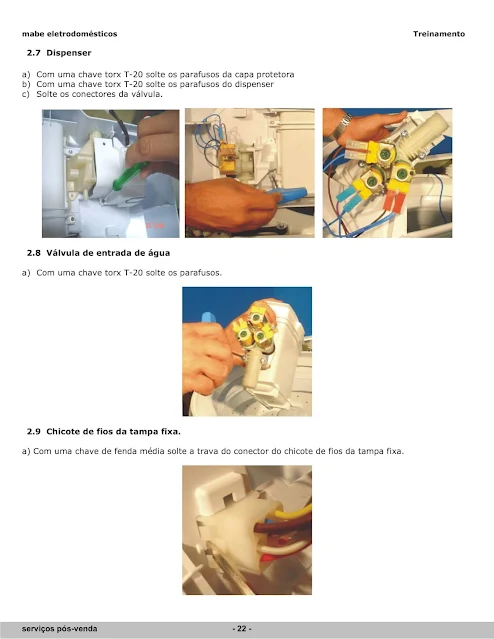 mabe eletrodomésticos Treinamento

2.7 Dispenser

a) Com uma chave torx T-20 solte os parafusos da capa protetora
b) Com uma chave torx T-20 solte os parafusos do dispenser
c) Solte os conectores da válvula.

2.8 Válvula de entrada de água

a) Com uma chave torx T-20 solte os parafusos.

2.9 Chicote de fios da tampa fixa.

a) Com uma chave de fenda média solte a trava do conector do chicote de fios da tampa fixa.

serviços pós-venda - 22 -