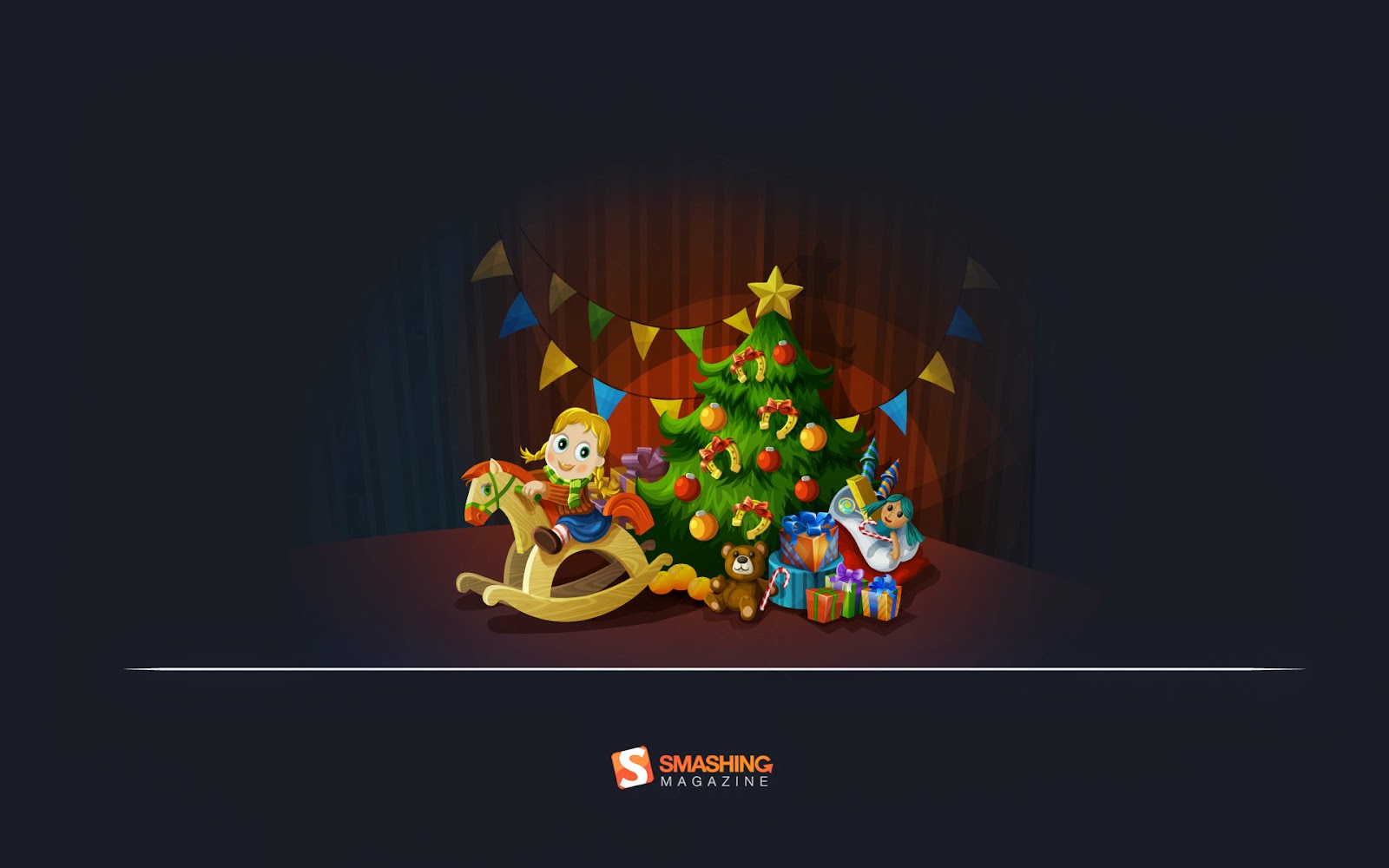 S SMASHING MAGAZINE