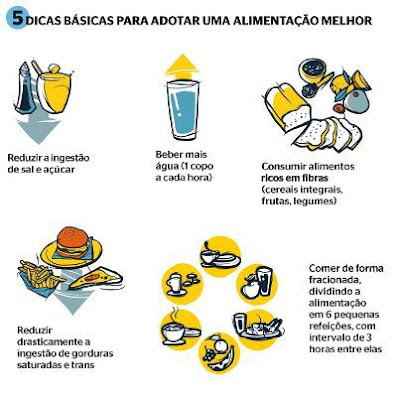 5 DICAS BÁSICAS PARA ADOTAR UMA ALIMENTAÇÃO MELHOR

Reduzir a ingestão de sal e açúcar

Beber mais água (1 copo a cada hora)

Consumir alimentos ricos em fibras (cereais integrais, frutas, legumes)

Reduzir drasticamente a ingestão de gorduras saturadas e trans

Comer de forma fracionada, dividindo a alimentação em 6 pequenas refeições, com intervalo de 3 horas entre elas