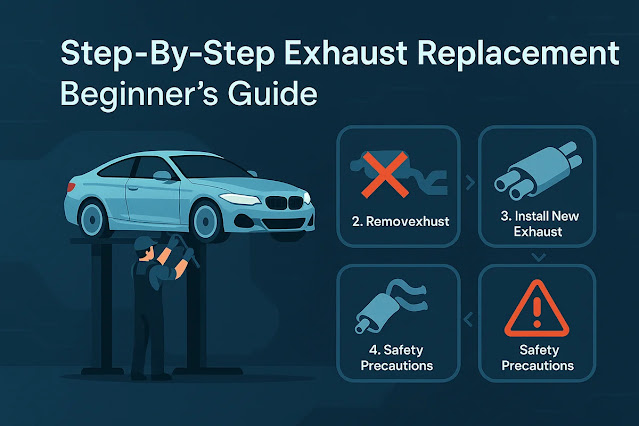 Step-By-Step Exhaust Replacement Beginner's Guide

2. Removexhust

3. Install New Exhaust

4. Safety Precautions

Safety Precautions