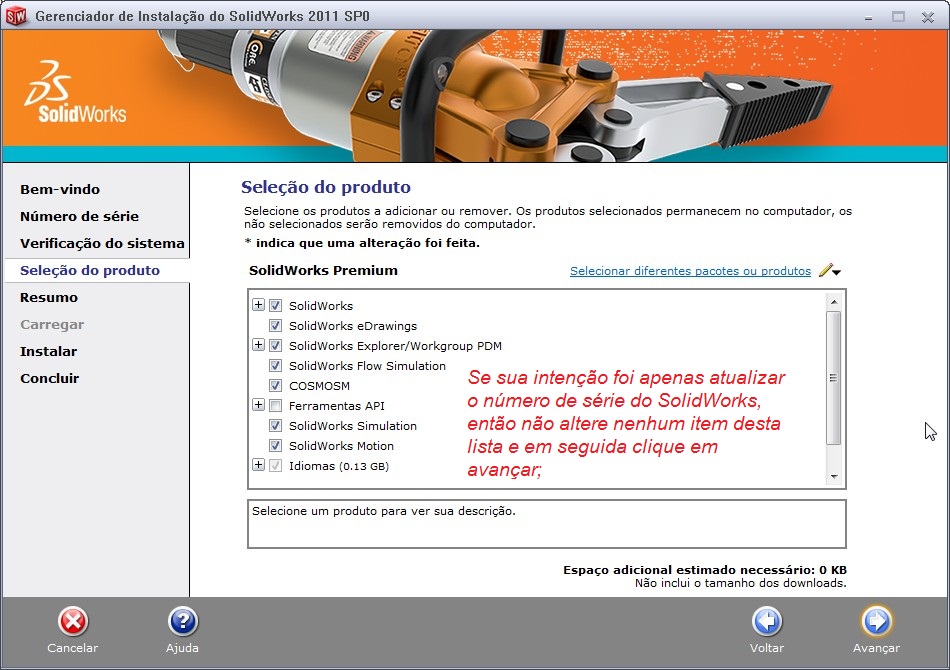 Gerenciador de Instalação do SolidWorks 2011 SP0

SolidWorks

Bem-vindo
Número de série
Verificação do sistema
Seleção do produto
Resumo
Carregar
Instalar
Concluir

Seleção do produto

Selecione os produtos a adicionar ou remover. Os produtos selecionados permanecem no computador, os não selecionados serão removidos do computador.

* indica que uma alteração foi feita.

SolidWorks Premium

Selecionar diferentes pacotes ou produtos

SolidWorks
SolidWorks eDrawings
SolidWorks Explorer/Workgroup PDM
SolidWorks Flow Simulation
COSMOSM
Ferramentas API
SolidWorks Simulation
SolidWorks Motion
Idiomas (0.13 GB)

Se sua intenção foi apenas atualizar o número de série do SolidWorks, então não altere nenhum item desta lista e em seguida clique em avançar;

Selecione um produto para ver sua descrição.

Espaço adicional estimado necessário: 0 KB
Não inclui o tamanho dos downloads.

Cancelar
Ajuda
Voltar
Avançar