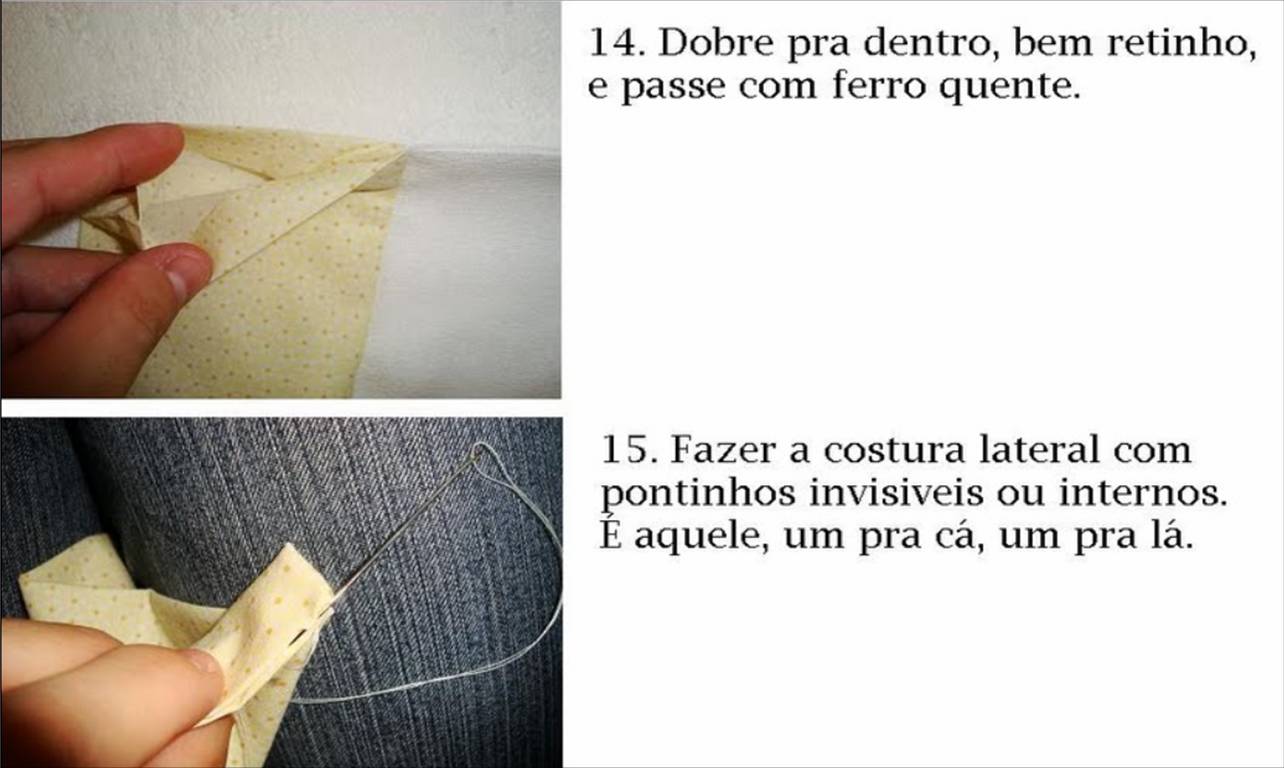 14. Dobre pra dentro, bem retinho, e passe com ferro quente.

15. Fazer a costura lateral com pontinhos invisiveis ou internos. É aquele, um pra cá, um pra lá.