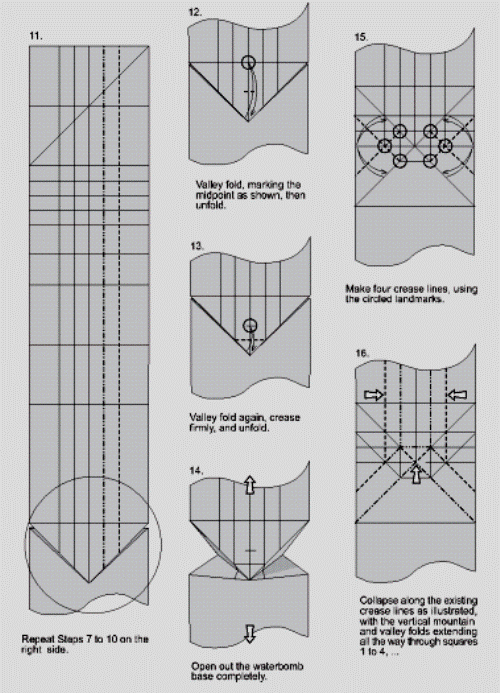 11.

Repeat Steps 7 to 10 on the right side.

12.

Valley fold, marking the midpoint as shown, then unfold.

13.

Valley fold again, crease firmly, and unfold.

14.

Open out the waterbomb base completely.

15.

Make four crease lines, using the circled landmarks.

16.

Collapse along the existing crease lines as illustrated, with the vertical mountain and valley folds extending all the way through squares 1 to 4, ...